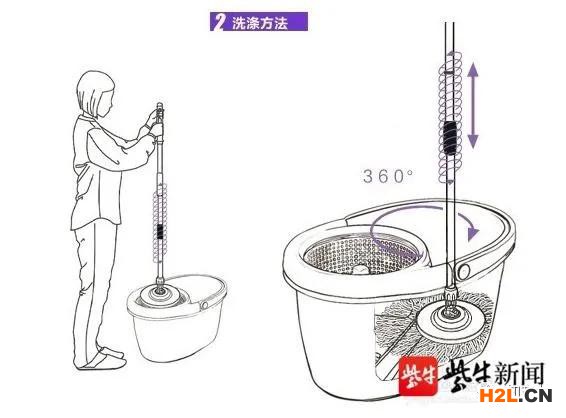 2 洗涤方法

360°

紫牛 紫牛新闻

H2L.CN